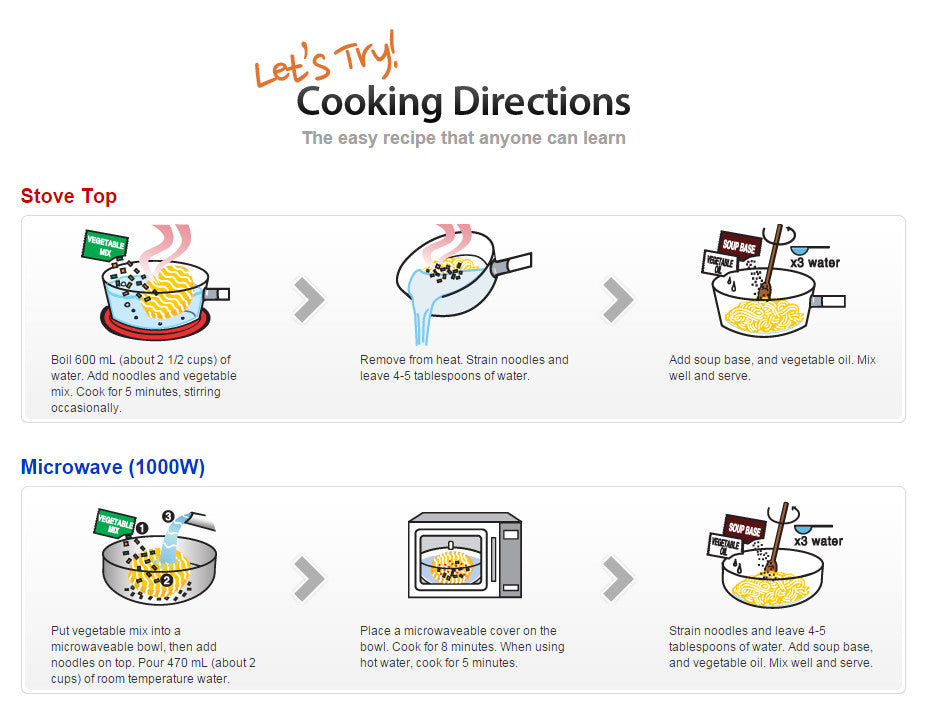 Let's Try!
Cooking Directions
The easy recipe that anyone can learn

Stove Top

VEGETABLE MIX

Boil 600 mL (about 2 1/2 cups) of water. Add noodles and vegetable mix. Cook for 5 minutes, stirring occasionally.

Remove from heat. Strain noodles and leave 4-5 tablespoons of water.

SOUP BASE
VEGETABLE OIL
x3 water

Add soup base, and vegetable oil. Mix well and serve.

Microwave (1000W)

VEGETABLE MIX
1
2
3

Put vegetable mix into a microwaveable bowl, then add noodles on top. Pour 470 mL (about 2 cups) of room temperature water.

Place a microwaveable cover on the bowl. Cook for 8 minutes. When using hot water, cook for 5 minutes.

SOUP BASE
VEGETABLE OIL
x3 water

Strain noodles and leave 4-5 tablespoons of water. Add soup base, and vegetable oil. Mix well and serve.