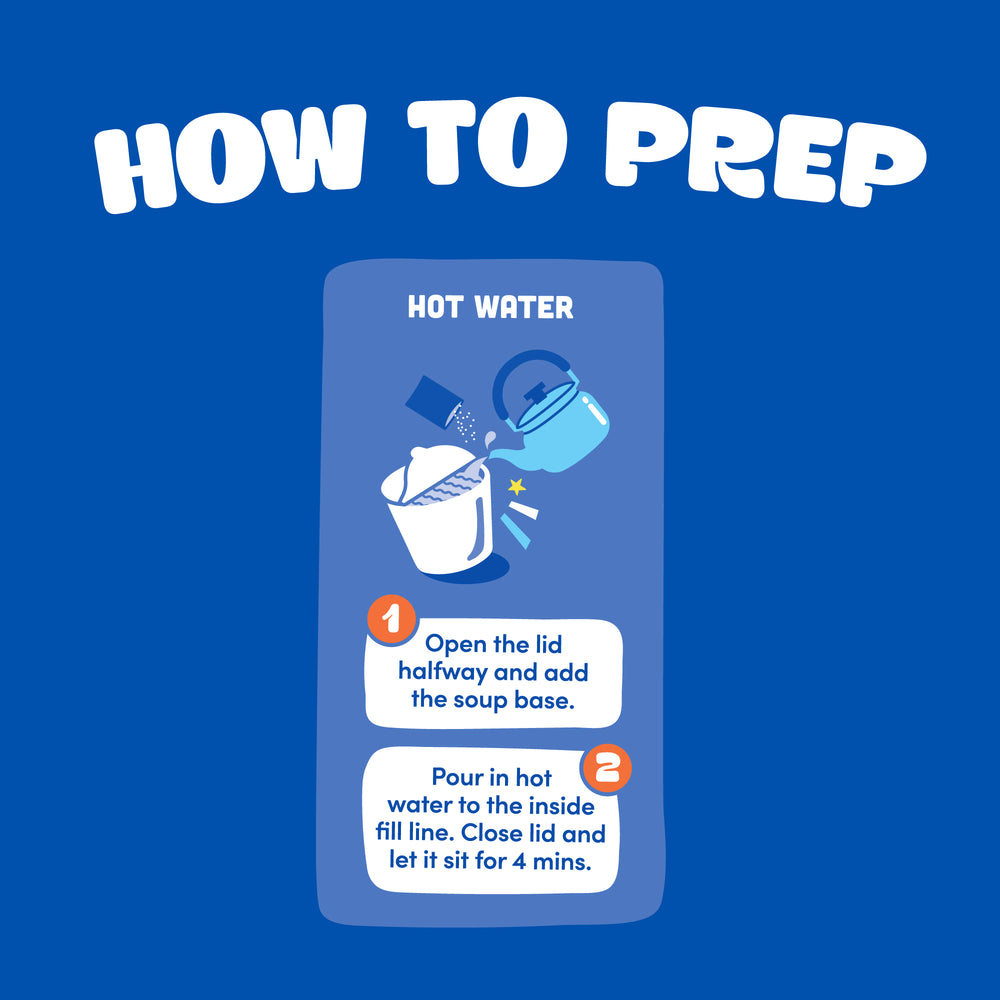 HOW TO PREP

HOT WATER

1
Open the lid halfway and add the soup base.

2
Pour in hot water to the inside fill line. Close lid and let it sit for 4 mins.